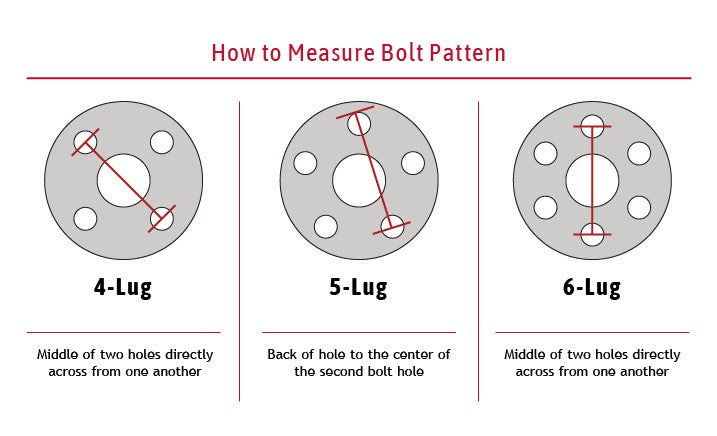 How to Measure Bolt Pattern

4-Lug

Middle of two holes directly across from one another

5-Lug

Back of hole to the center of the second bolt hole

6-Lug

Middle of two holes directly across from one another